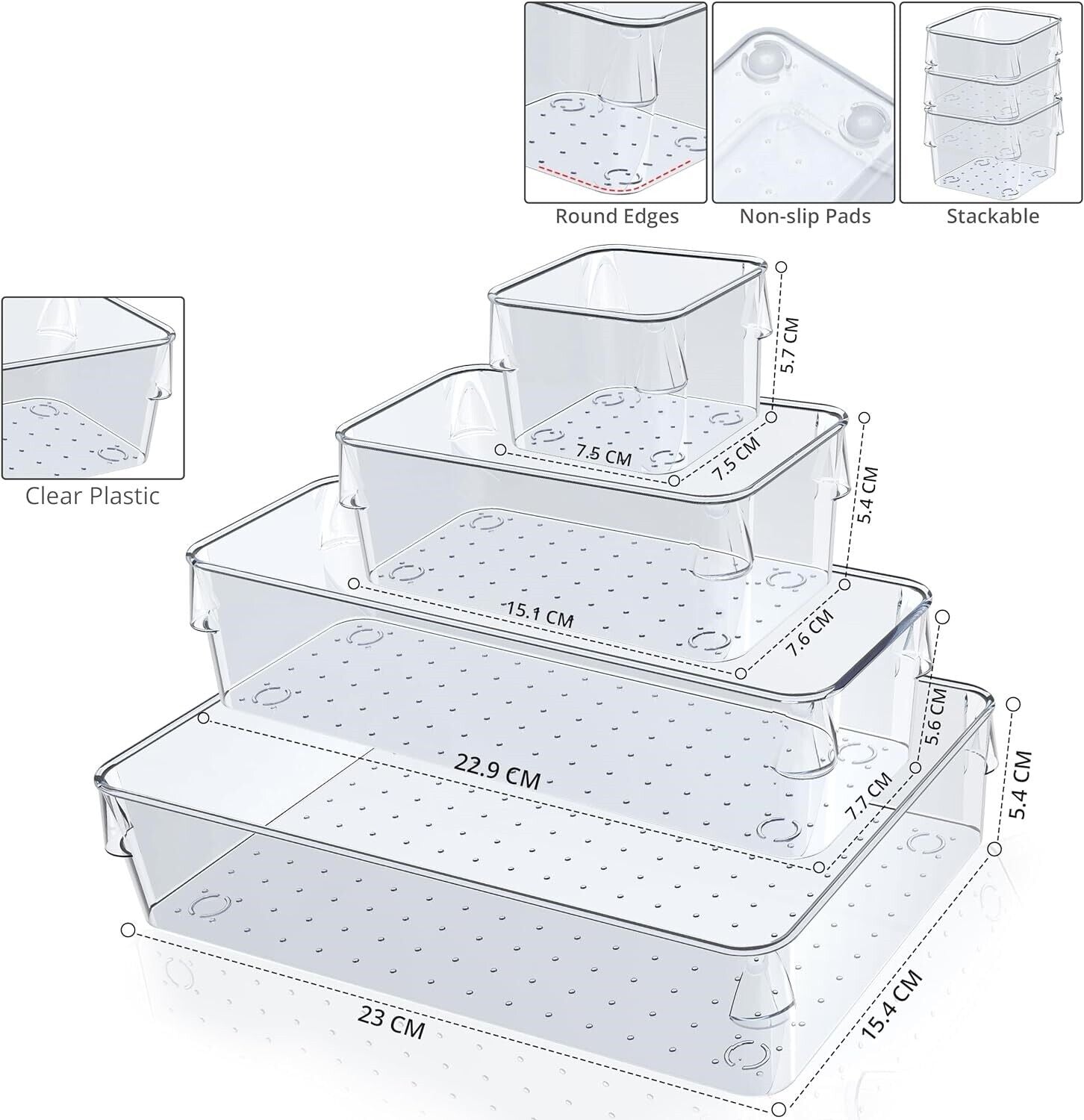 Round Edges
Non-slip Pads
Stackable

Clear Plastic

5.7 CM
7.5 CM
7.5 CM
5.4 CM
15.1 CM
7.6 CM
5.6 CM
22.9 CM
7.7 CM
5.4 CM
23 CM
15.4 CM