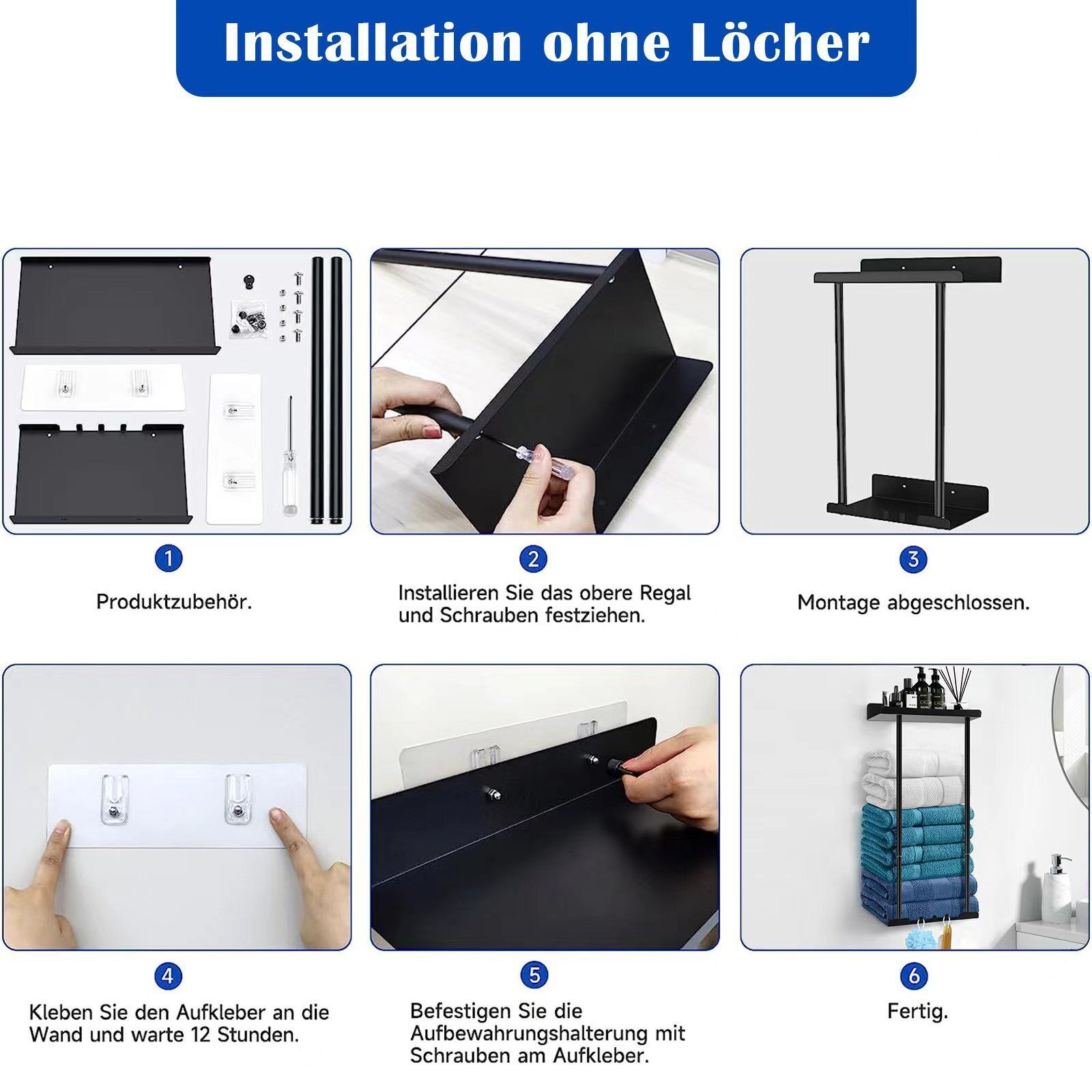 Installation ohne Löcher

1

Produktzubehör.

2

Installieren Sie das obere Regal und Schrauben festziehen.

3

Montage abgeschlossen.

4

Kleben Sie den Aufkleber an die Wand und warte 12 Stunden.

5

Befestigen Sie die Aufbewahrungshalterung mit Schrauben am Aufkleber.

6

Fertig.